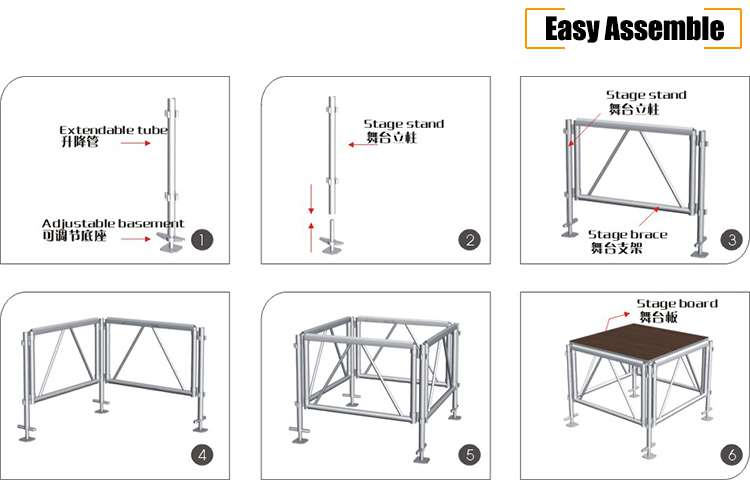 Easy Assemble

Extendable tube
升降管

Adjustable basement
可调节底座

1

Stage stand
舞台立柱

2

Stage stand
舞台立柱

Stage brace
舞台支架

3

4

5

Stage board
舞台板

6